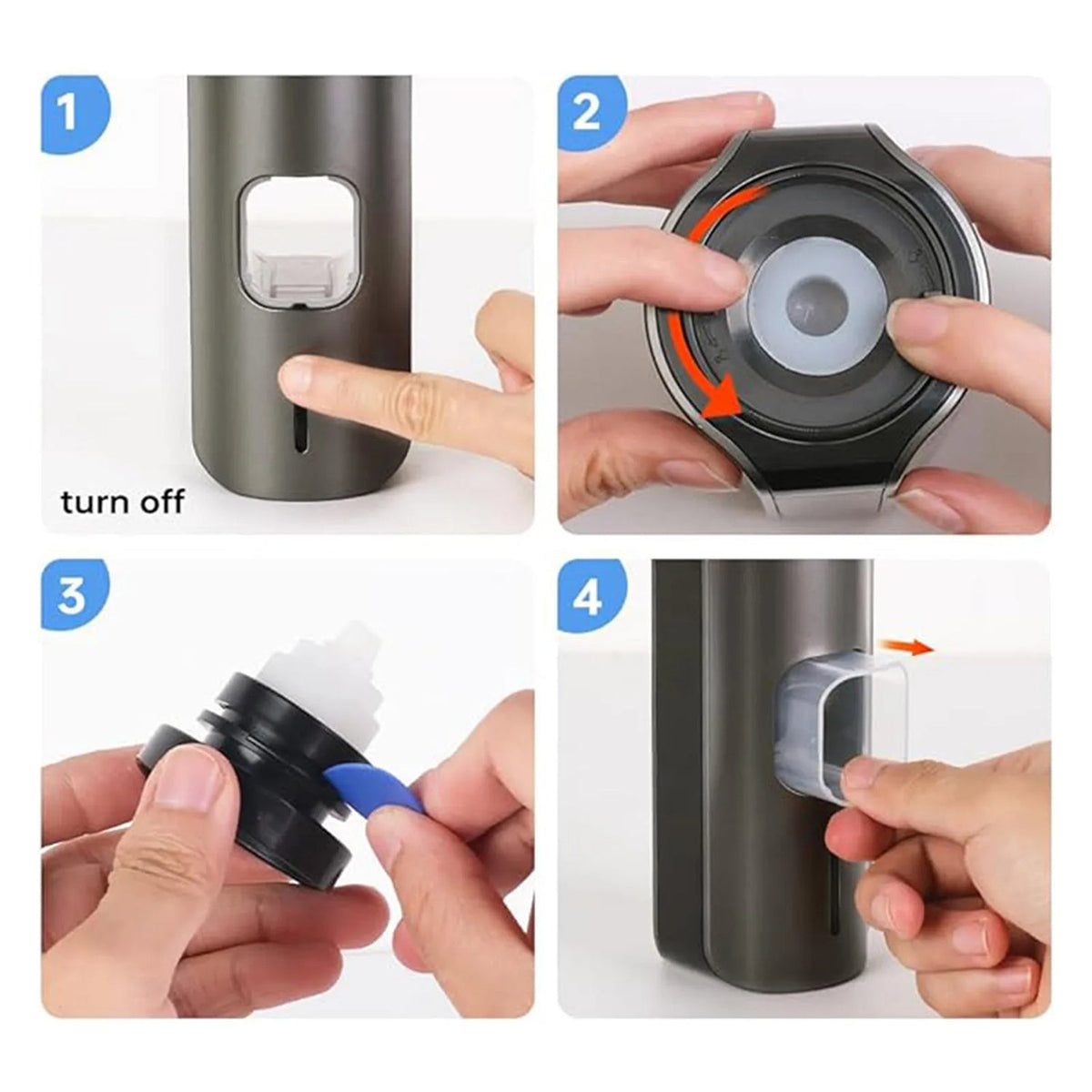 1

turn off

2

3

4