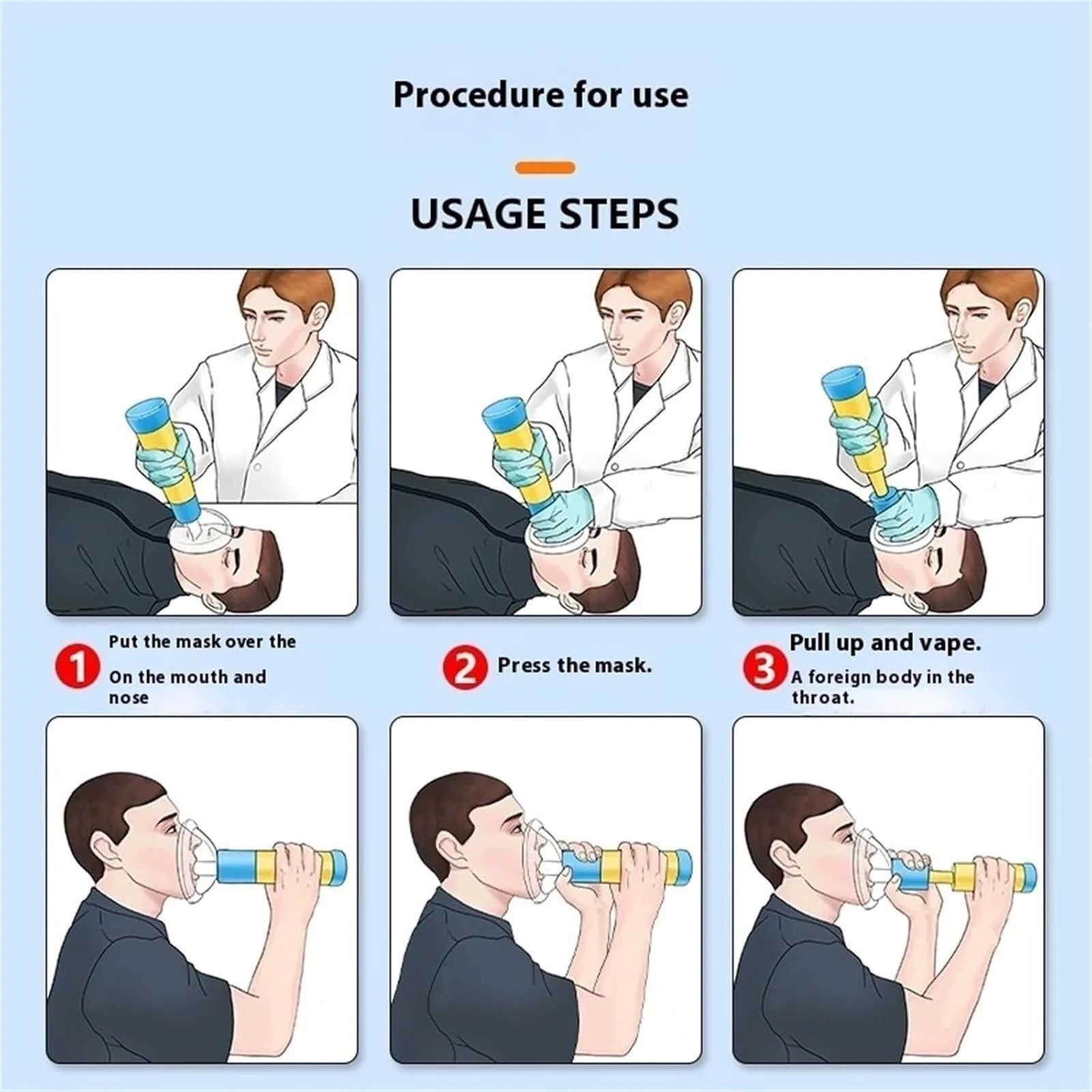 Procedure for use

USAGE STEPS

1 Put the mask over the

On the mouth and nose

2 Press the mask.

3 Pull up and vape.

A foreign body in the throat.