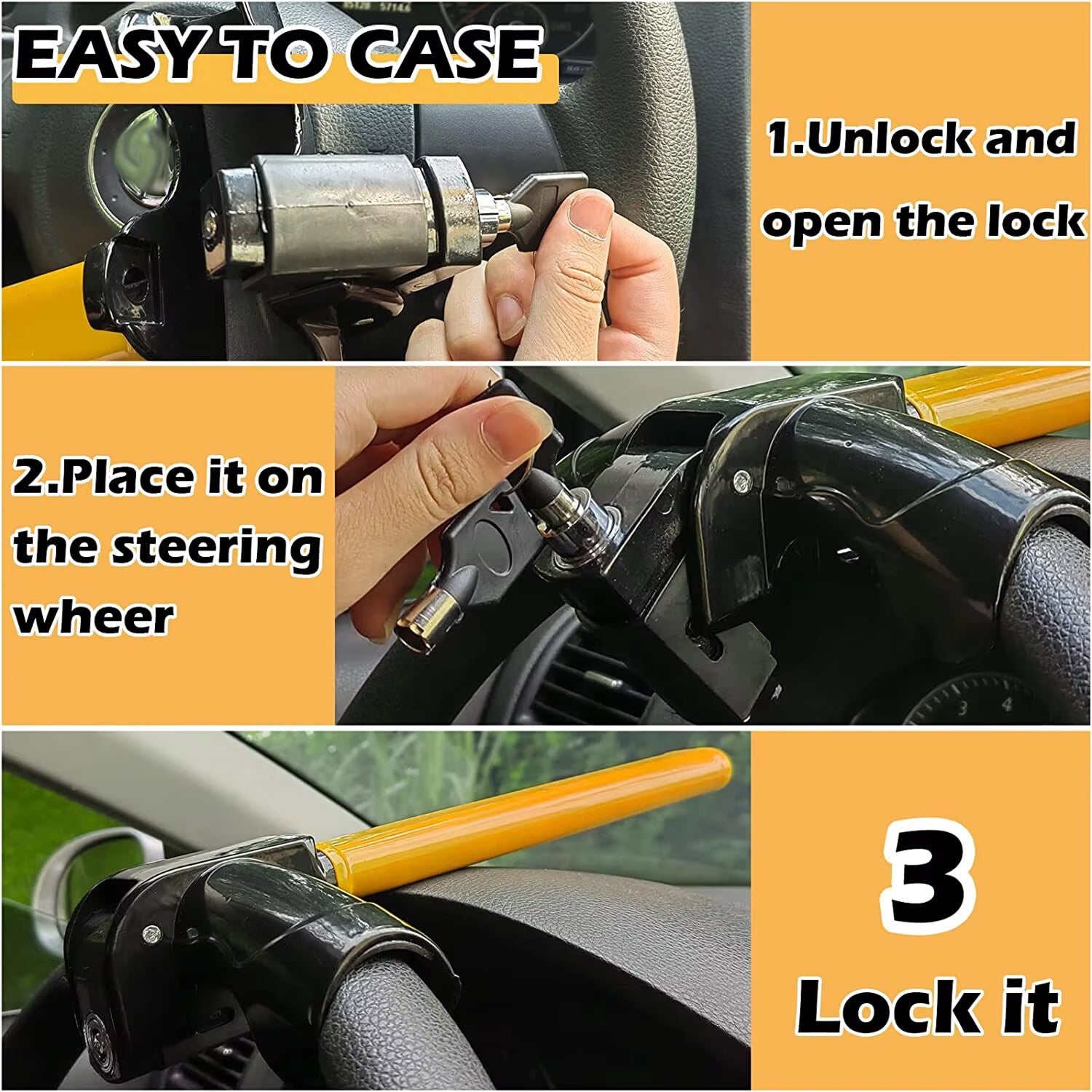 EASY TO CASE

1.Unlock and open the lock

2.Place it on the steering wheer

3

Lock it