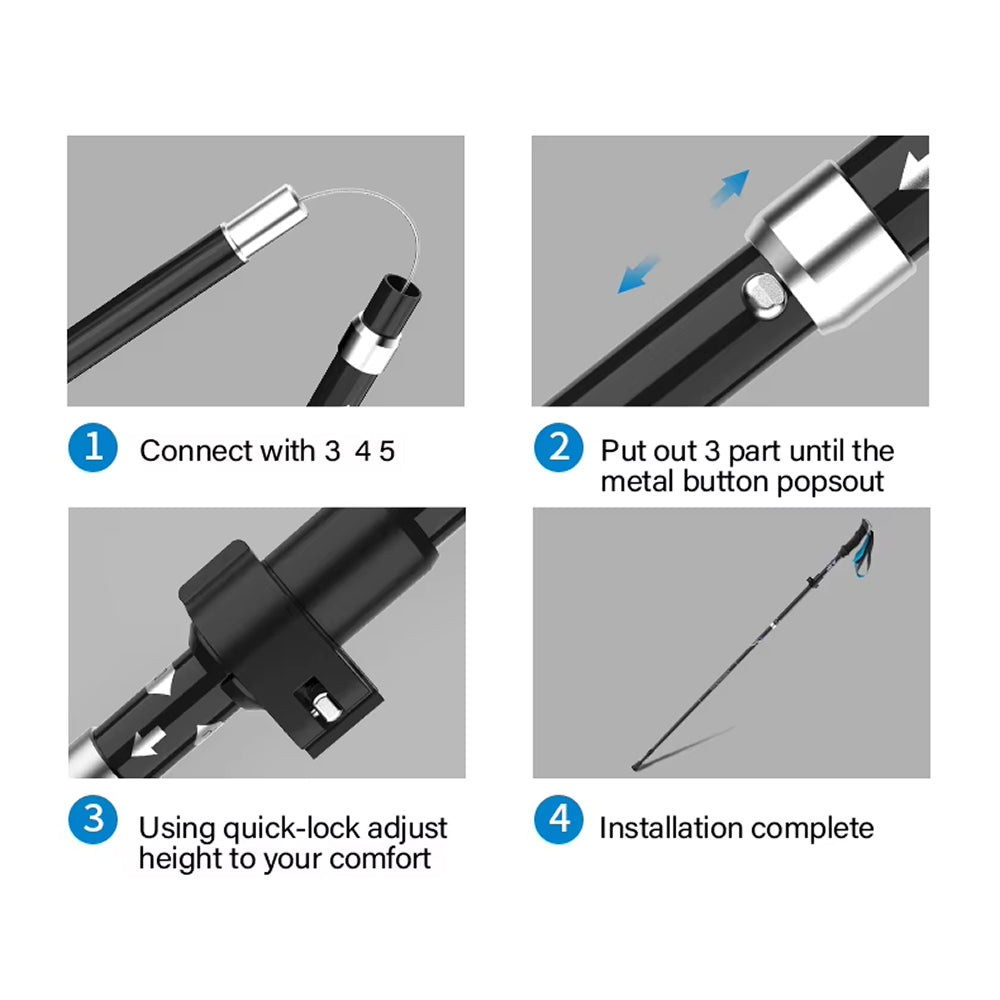 1 Connect with 3 4 5

2 Put out 3 part until the metal button popsout

3 Using quick-lock adjust height to your comfort

4 Installation complete