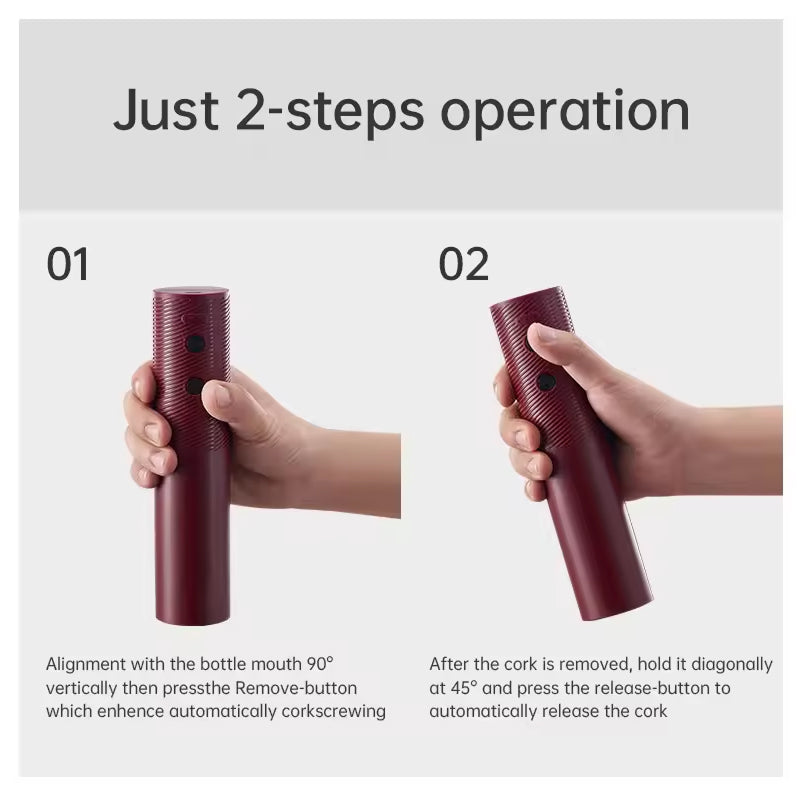 Just 2-steps operation

01

Alignment with the bottle mouth 90° vertically then pressthe Remove-button which enhence automatically corkscrewing

02

After the cork is removed, hold it diagonally at 45° and press the release-button to automatically release the cork